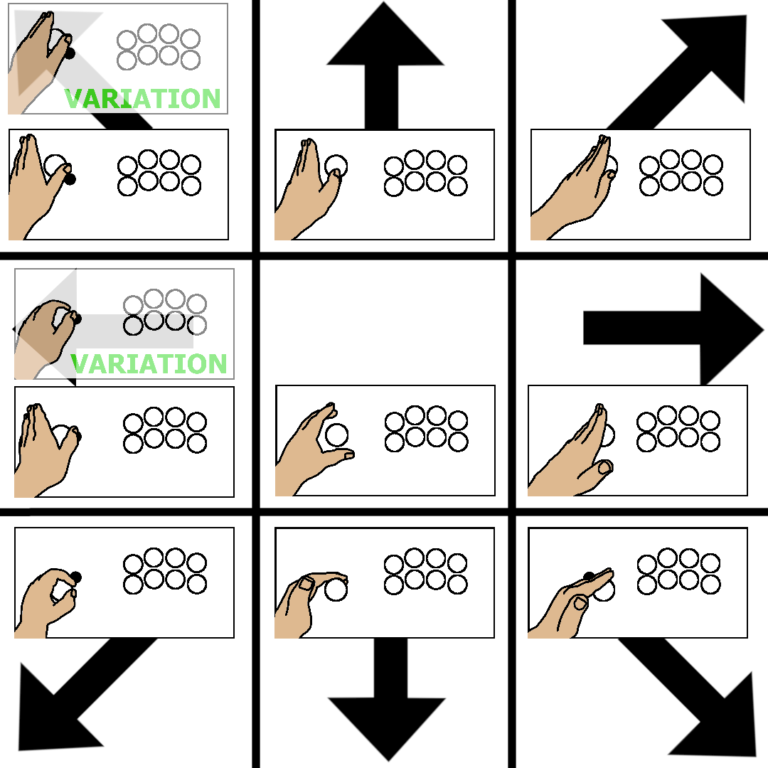 VARIATION

VARIATION